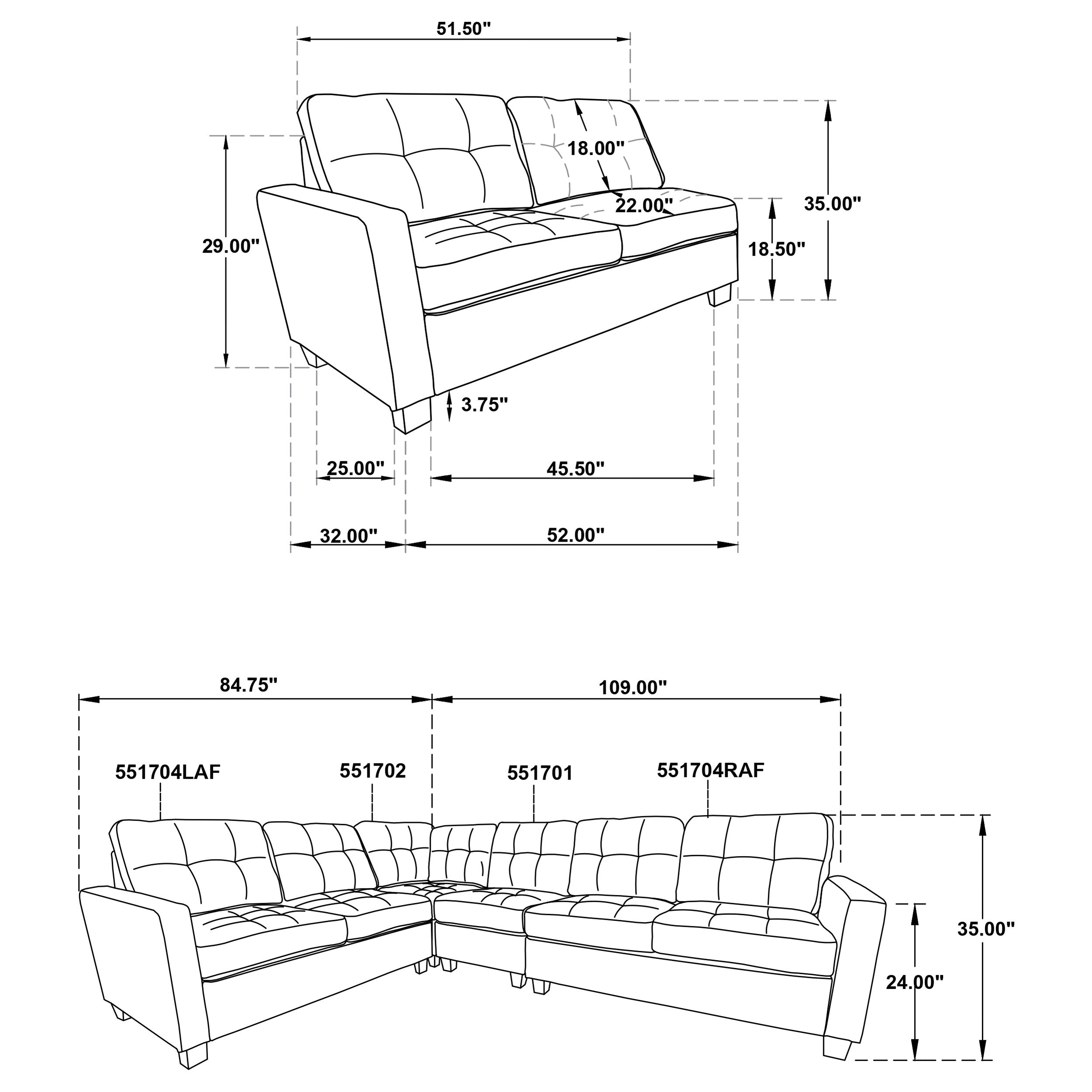 51.50"

18.00"

22.00"

35.00"

29.00"

18.50"

3.75"

25.00"

45.50"

32.00"

52.00"

84.75"

109.00"

551704LAF

551702

551701

551704RAF

35.00"

24.00"